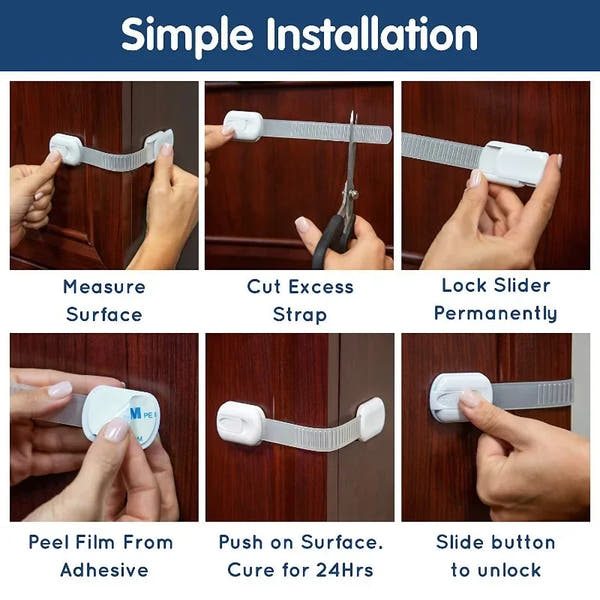 Simple Installation

Measure Surface

Cut Excess Strap

Lock Slider Permanently

M PE

Peel Film From Adhesive

Push on Surface. Cure for 24Hrs

Slide button to unlock